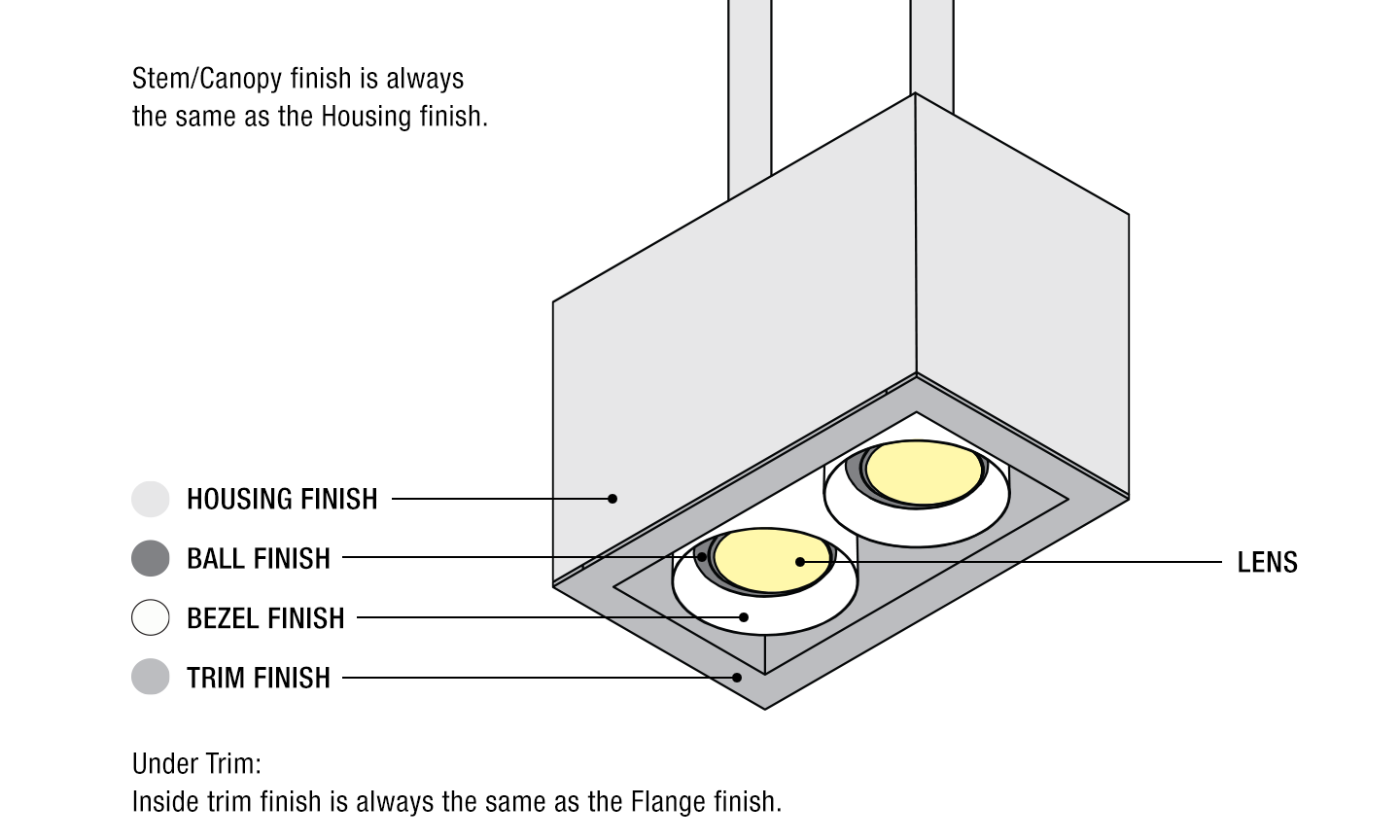 Stem/Canopy finish is always the same as the Housing finish.

HOUSING FINISH
BALL FINISH
BEZEL FINISH
TRIM FINISH

LENS

Under Trim:
Inside trim finish is always the same as the Flange finish.